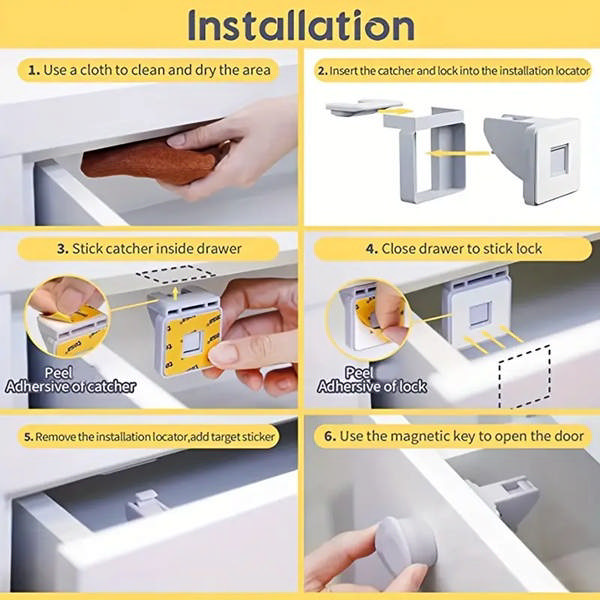 Installation

1. Use a cloth to clean and dry the area

2. Insert the catcher and lock into the installation locator

3. Stick catcher inside drawer

Peel Adhesive of catcher

4. Close drawer to stick lock

Peel Adhesive of lock

5. Remove the installation locator,add target sticker

6. Use the magnetic key to open the door