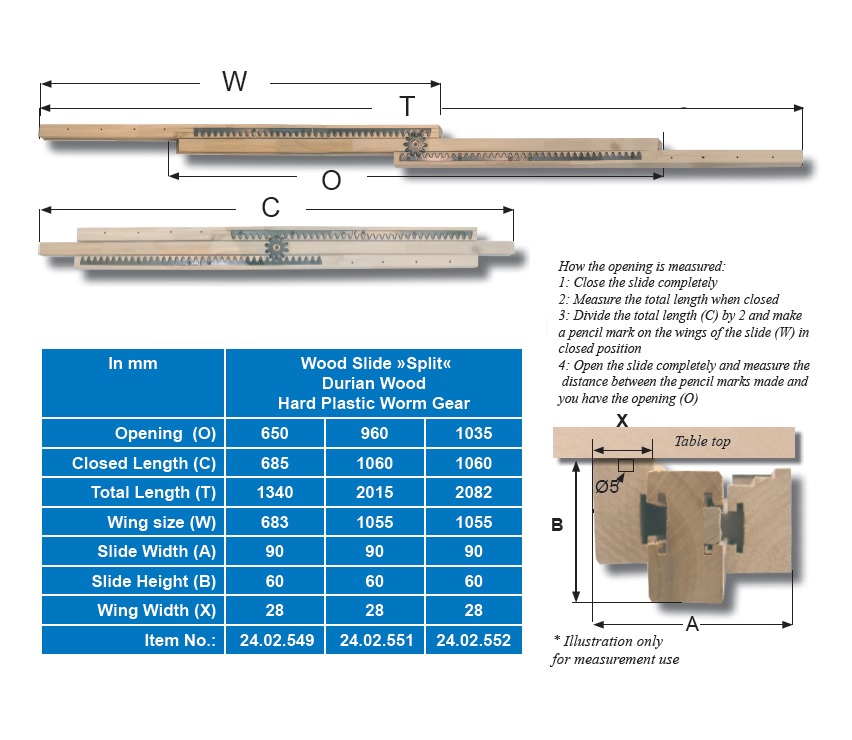 W

T

O

C

How the opening is measured:
1: Close the slide completely
2: Measure the total length when closed
3: Divide the total length (C) by 2 and make a pencil mark on the wings of the slide (W) in closed position
4: Open the slide completely and measure the distance between the pencil marks made and you have the opening (O)

| In mm | Wood Slide »Split« Durian Wood Hard Plastic Worm Gear | | |
|---|---|---|---|
| Opening (O) | 650 | 960 | 1035 |
| Closed Length (C) | 685 | 1060 | 1060 |
| Total Length (T) | 1340 | 2015 | 2082 |
| Wing size (W) | 683 | 1055 | 1055 |
| Slide Width (A) | 90 | 90 | 90 |
| Slide Height (B) | 60 | 60 | 60 |
| Wing Width (X) | 28 | 28 | 28 |
| Item No.: | 24.02.549 | 24.02.551 | 24.02.552 |

X

Table top

Ø5

B

A

* Illustration only for measurement use