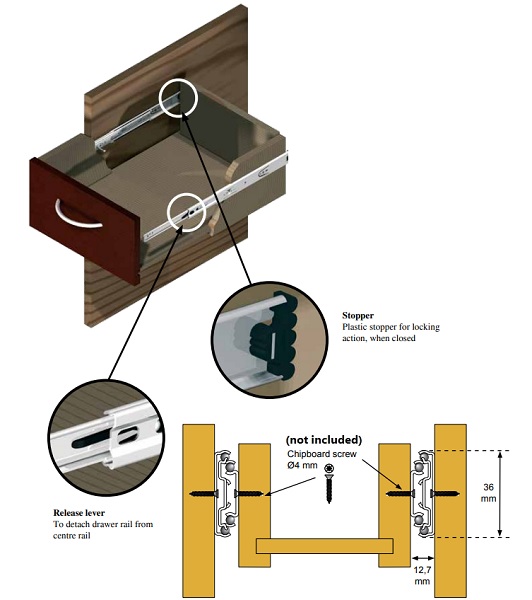 Stopper
Plastic stopper for locking action, when closed

Release lever
To detach drawer rail from centre rail

(not included)
Chipboard screw
Ø4 mm

36 mm

12,7 mm