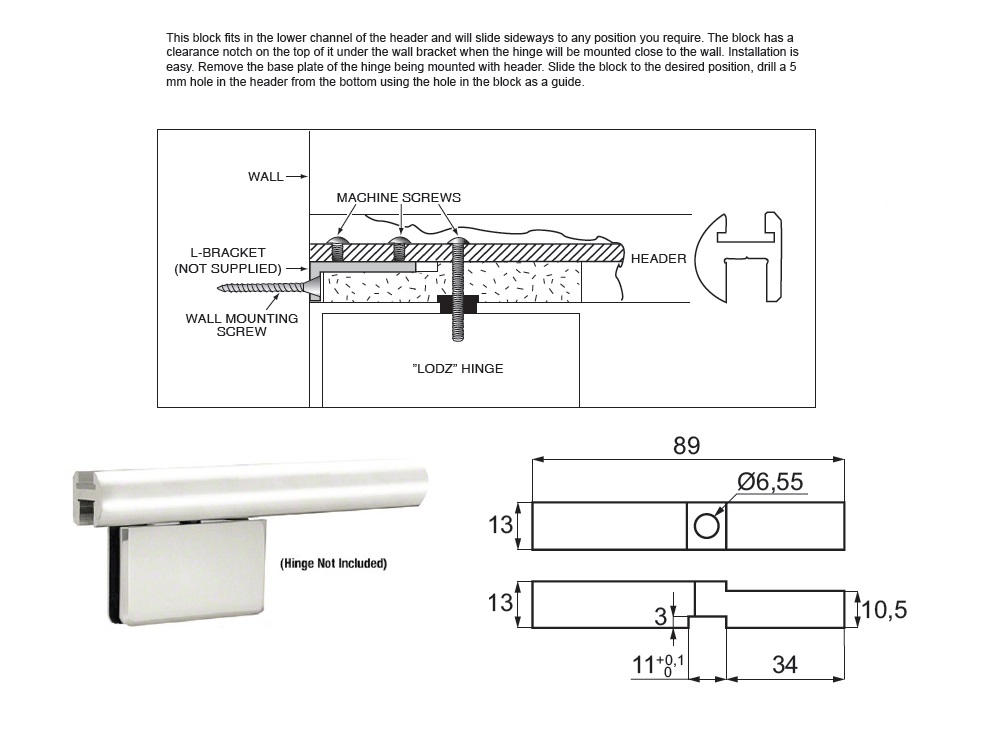 This block fits in the lower channel of the header and will slide sideways to any position you require. The block has a clearance notch on the top of it under the wall bracket when the hinge will be mounted close to the wall. Installation is easy. Remove the base plate of the hinge being mounted with header. Slide the block to the desired position, drill a 5 mm hole in the header from the bottom using the hole in the block as a guide.

WALL
MACHINE SCREWS
L-BRACKET
(NOT SUPPLIED)
HEADER
WALL MOUNTING SCREW
"LODZ" HINGE

(Hinge Not Included)

89
Ø6,55
13
13
3
10,5
$11^{+0,1}_{0}$
34