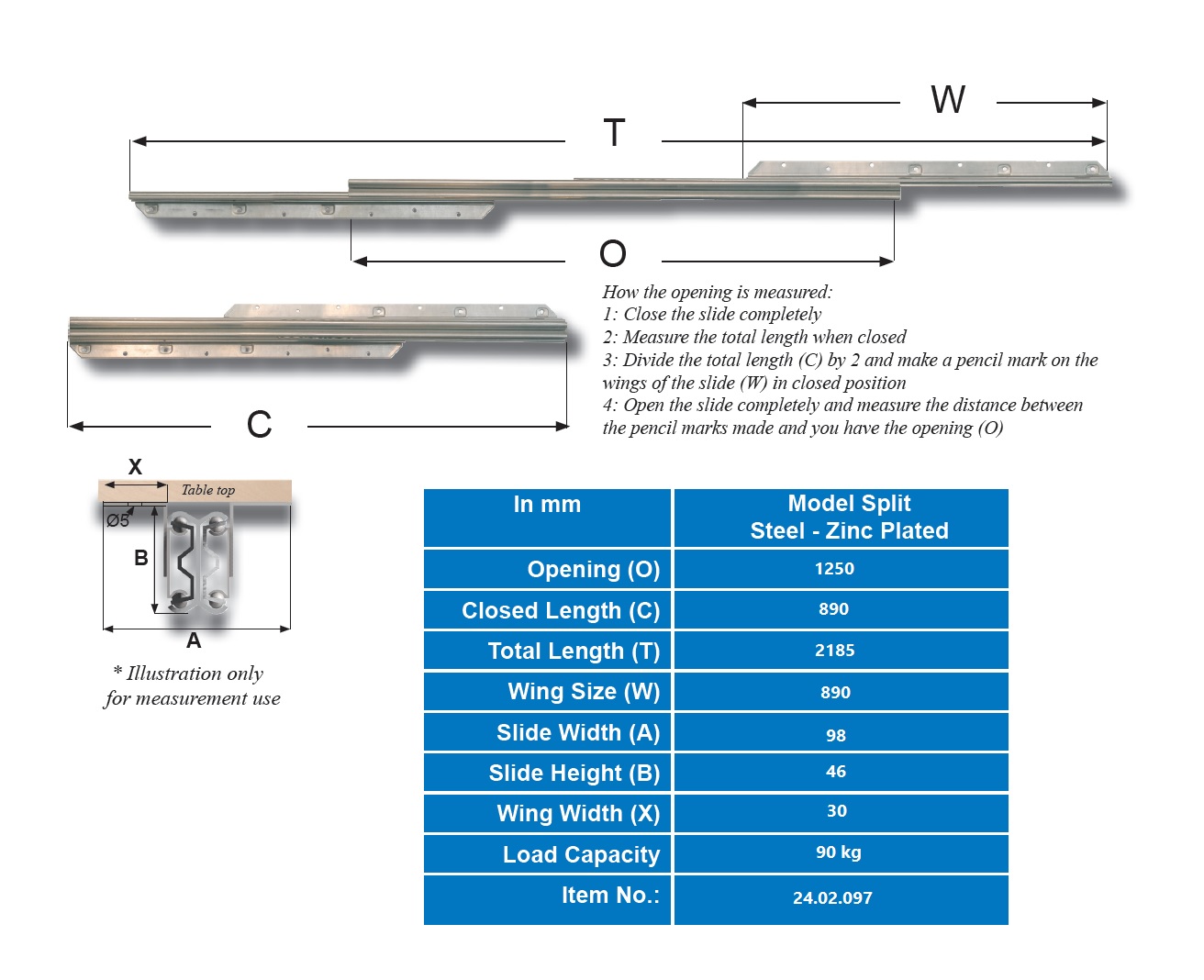 W

T

O

How the opening is measured:
1: Close the slide completely
2: Measure the total length when closed
3: Divide the total length (C) by 2 and make a pencil mark on the wings of the slide (W) in closed position
4: Open the slide completely and measure the distance between the pencil marks made and you have the opening (O)

C

X
Table top
Ø5
B
A

* Illustration only for measurement use

| In mm | Model Split Steel - Zinc Plated |
|---|---|
| Opening (O) | 1250 |
| Closed Length (C) | 890 |
| Total Length (T) | 2185 |
| Wing Size (W) | 890 |
| Slide Width (A) | 98 |
| Slide Height (B) | 46 |
| Wing Width (X) | 30 |
| Load Capacity | 90 kg |
| Item No.: | 24.02.097 |