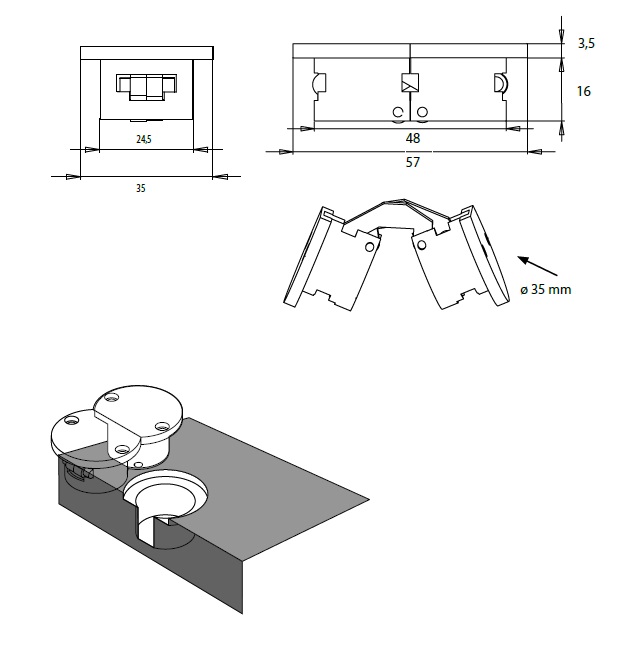 24,5

35

3,5

16

48

57

ø 35 mm