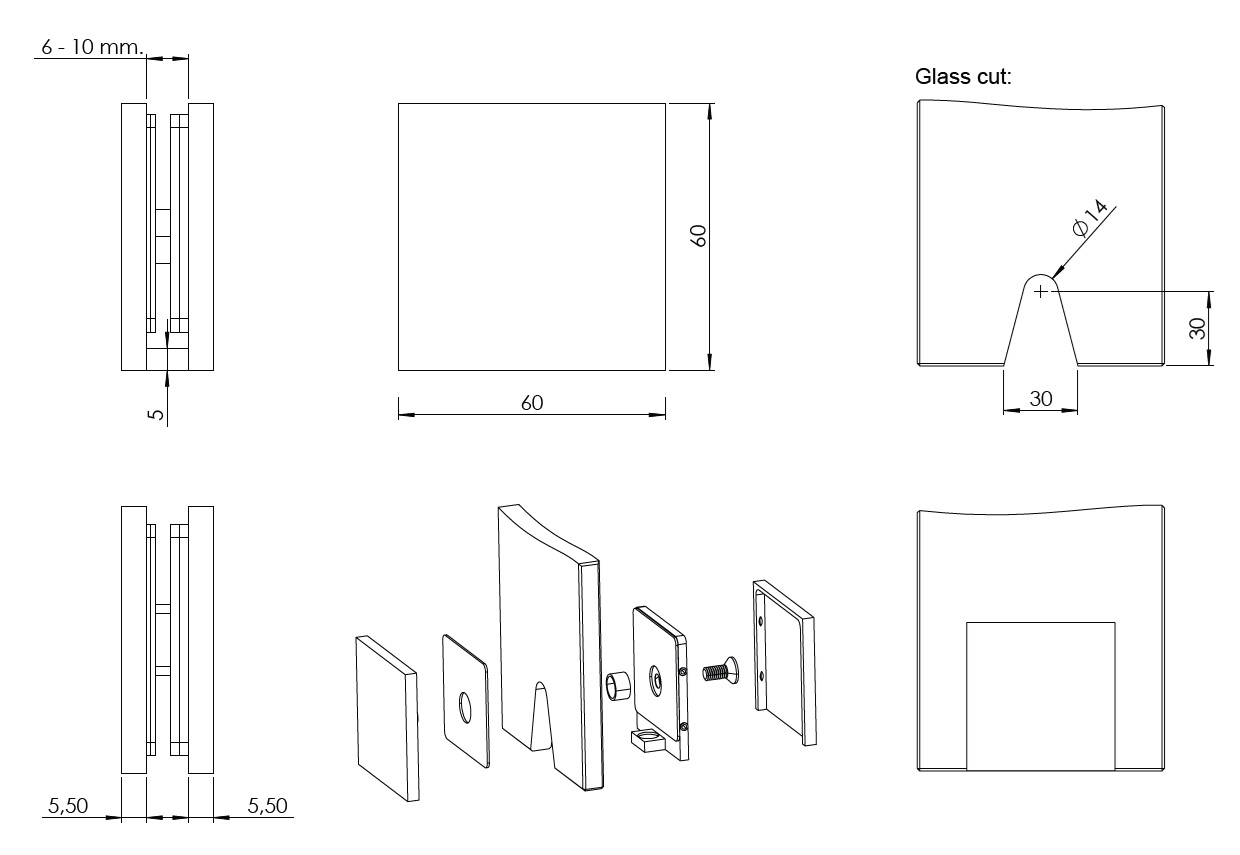 6 - 10 mm.

5

60

60

Glass cut:

$\varnothing 14$

30

30

5,50

5,50