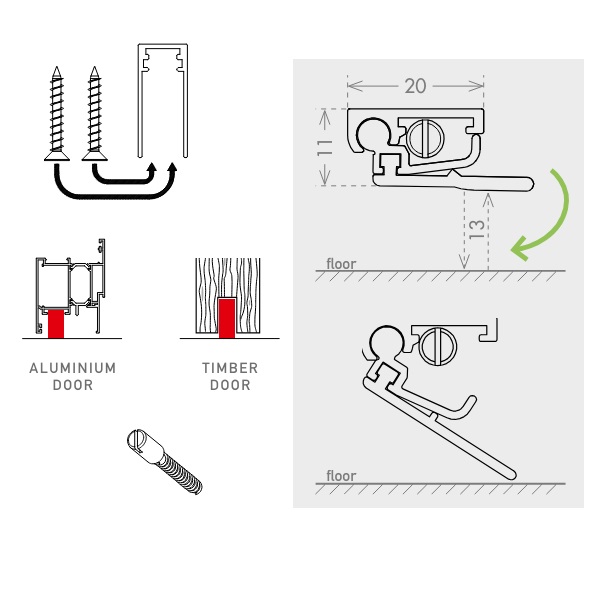 ALUMINIUM DOOR

TIMBER DOOR

20

11

13

floor

floor