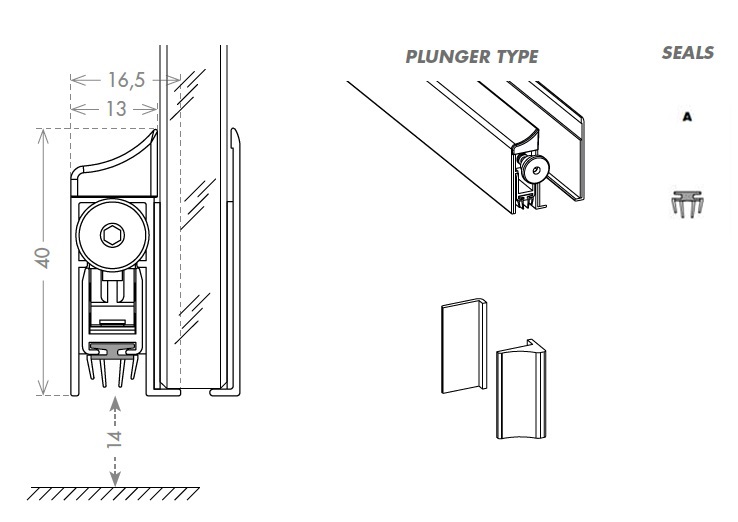 16,5
13
40
14

PLUNGER TYPE

SEALS

A