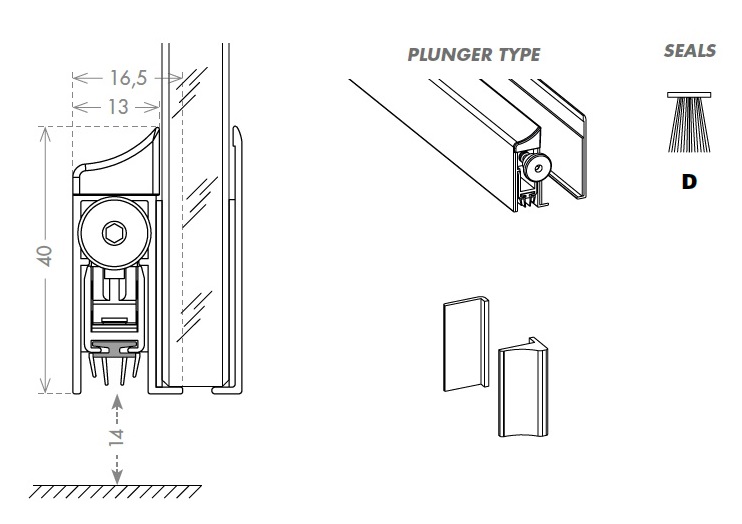 16,5
13
40
14
PLUNGER TYPE
SEALS
D