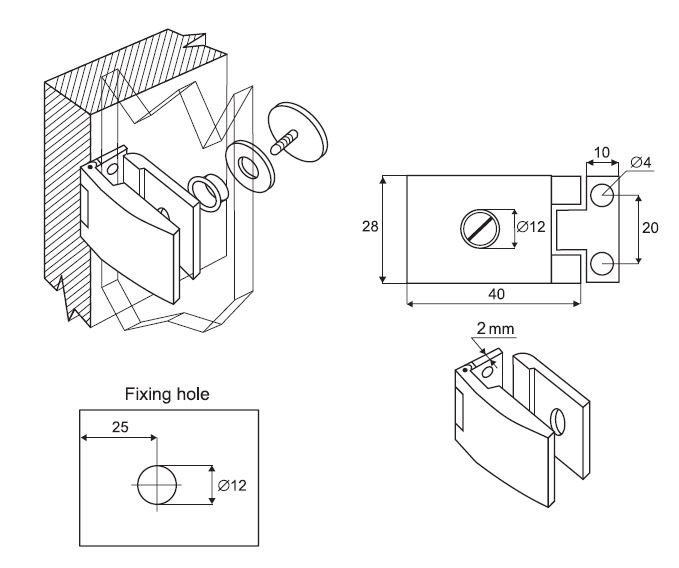 10
Ø4
28
Ø12
20
40
2 mm
Fixing hole
25
Ø12