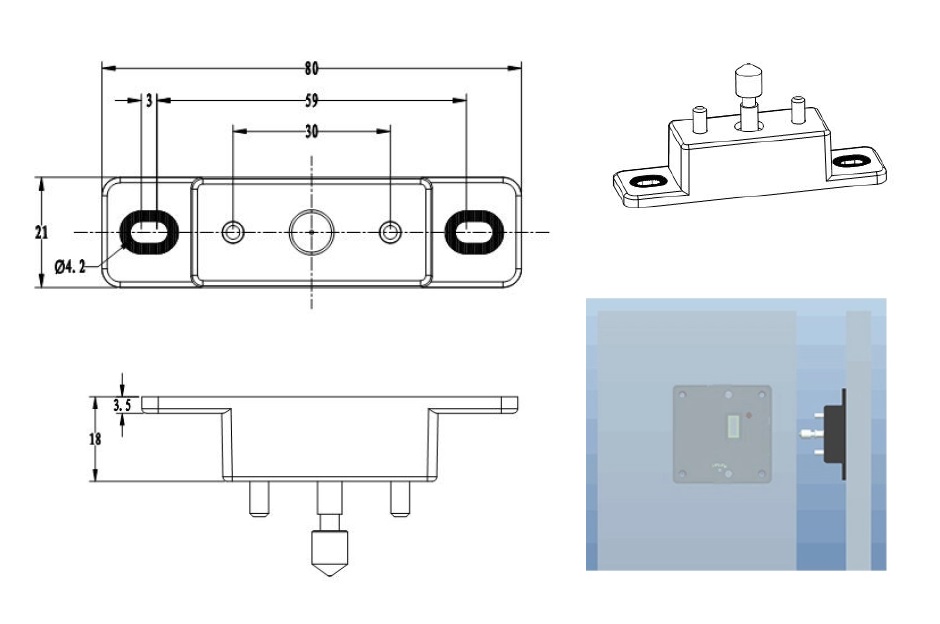 80
3
59
30
21
Ø4.2
3.5
18