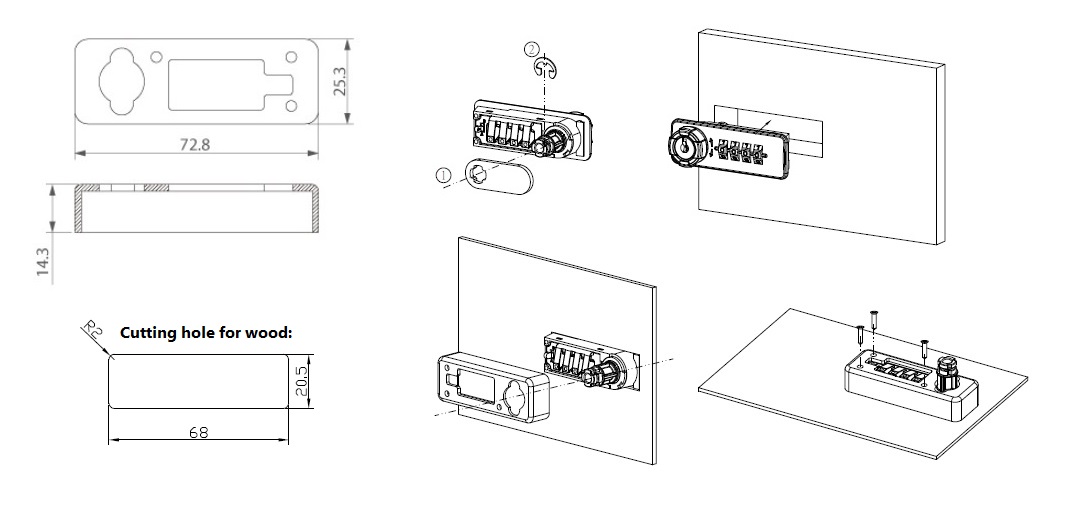 25.3
72.8
14.3
R2
Cutting hole for wood:
20.5
68
②
①